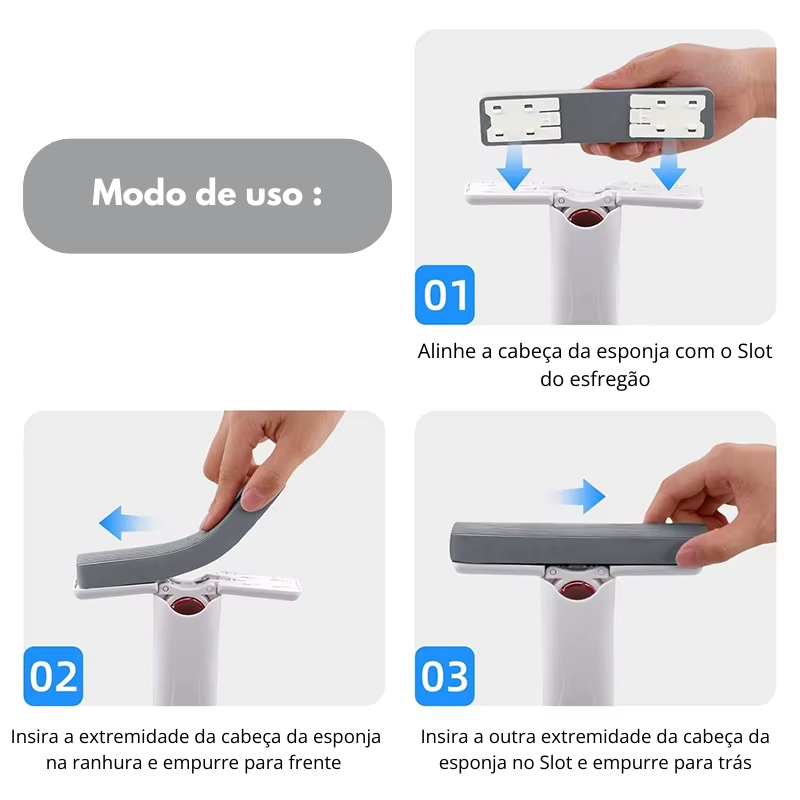 Modo de uso :

01

Alinhe a cabeça da esponja com o Slot do esfregão

02

Insira a extremidade da cabeça da esponja na ranhura e empurre para frente

03

Insira a outra extremidade da cabeça da esponja no Slot e empurre para trás